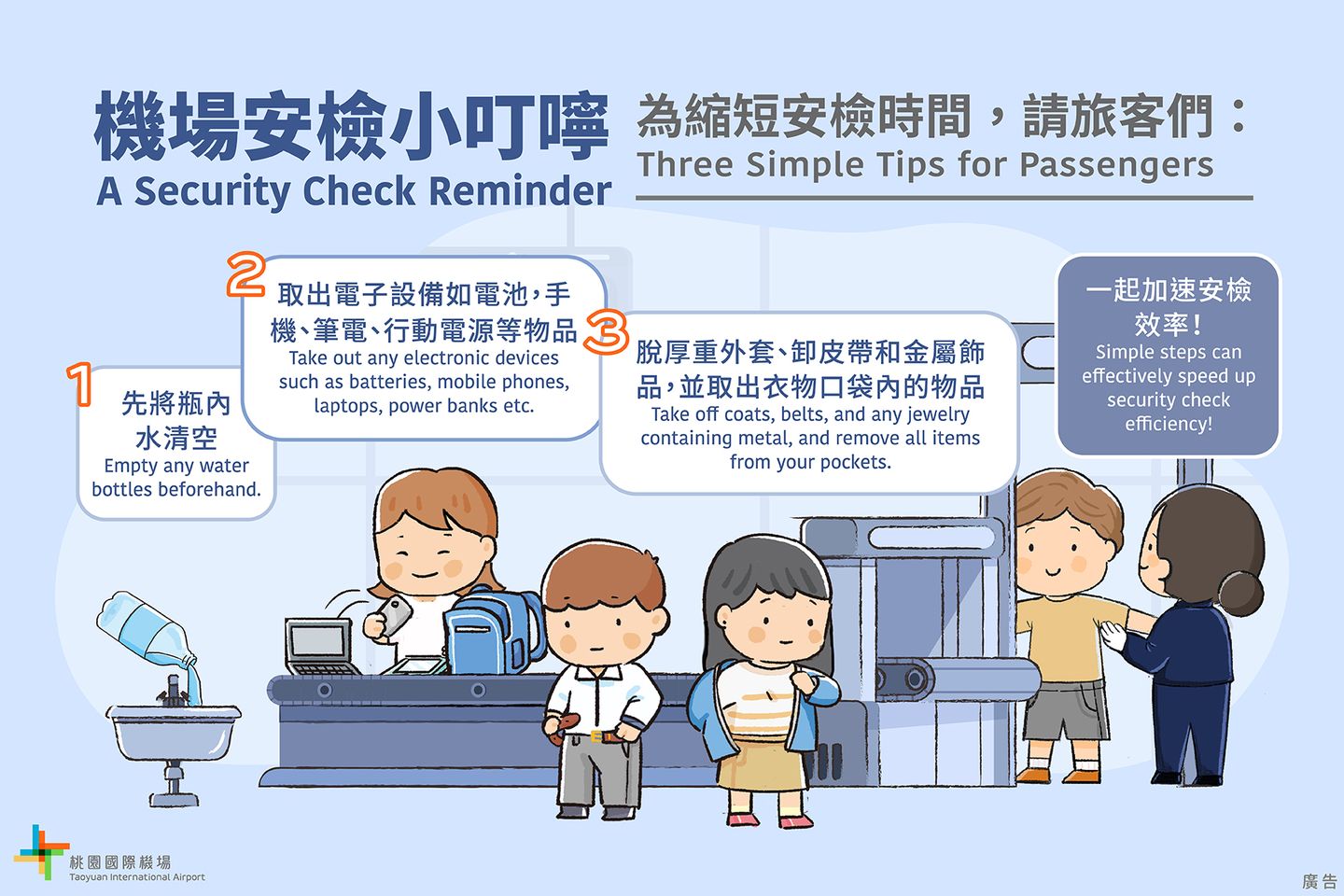 機場安檢小叮嚀
A Security Check Reminder

為縮短安檢時間，請旅客們：
Three Simple Tips for Passengers

1
先將瓶內水清空
Empty any water bottles beforehand.

2
取出電子設備如電池，手機、筆電、行動電源等物品
Take out any electronic devices such as batteries, mobile phones, laptops, power banks etc.

3
脫厚重外套、卸皮帶和金屬飾品，並取出衣物口袋內的物品
Take off coats, belts, and any jewelry containing metal, and remove all items from your pockets.

一起加速安檢效率！
Simple steps can effectively speed up security check efficiency!

桃園國際機場
Taoyuan International Airport

廣告