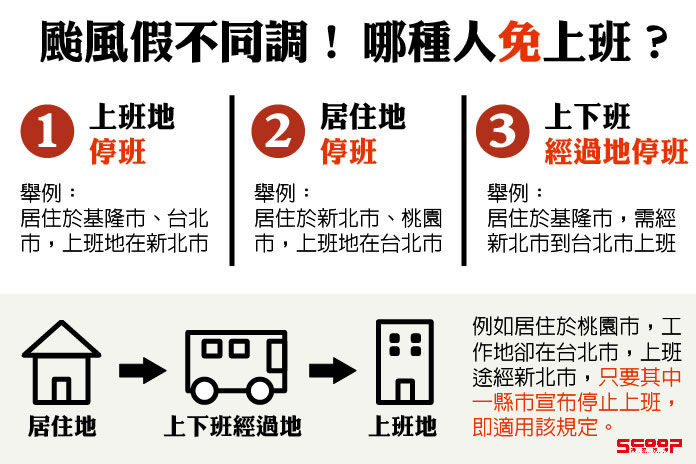 颱風假不同調！哪種人免上班？

1 上班地 停班

舉例：
居住於基隆市、台北市，上班地在新北市

2 居住地 停班

舉例：
居住於新北市、桃園市，上班地在台北市

3 上下班 經過地停班

舉例：
居住於基隆市，需經新北市到台北市上班

居住地

上下班經過地

上班地

例如居住於桃園市，工作地卻在台北市，上班途經新北市，只要其中一縣市宣布停止上班，即適用該規定。

SCOOP