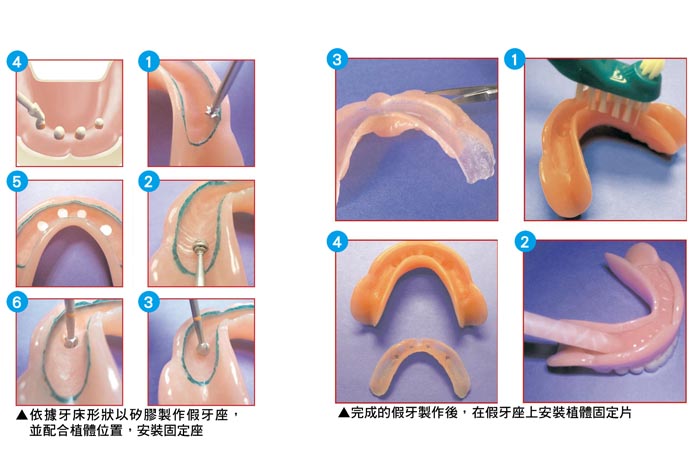 4 1
5 2
6 3

▲依據牙床形狀以矽膠製作假牙座，並配合植體位置，安裝固定座

3 1
4 2

▲完成的假牙製作後，在假牙座上安裝植體固定片